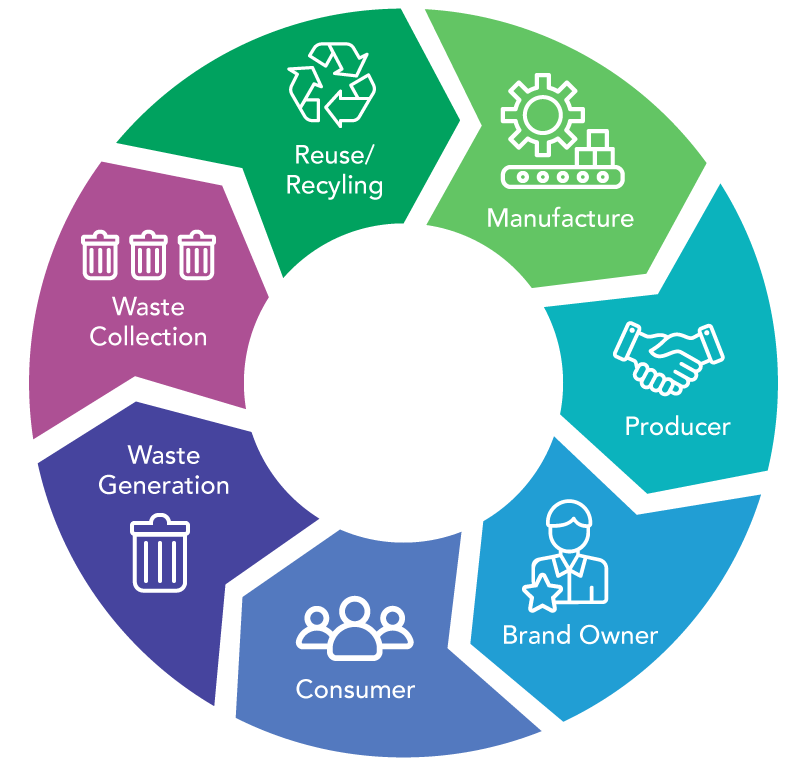 Reuse/
Recyling

Manufacture

Producer

Brand Owner

Consumer

Waste
Generation

Waste
Collection